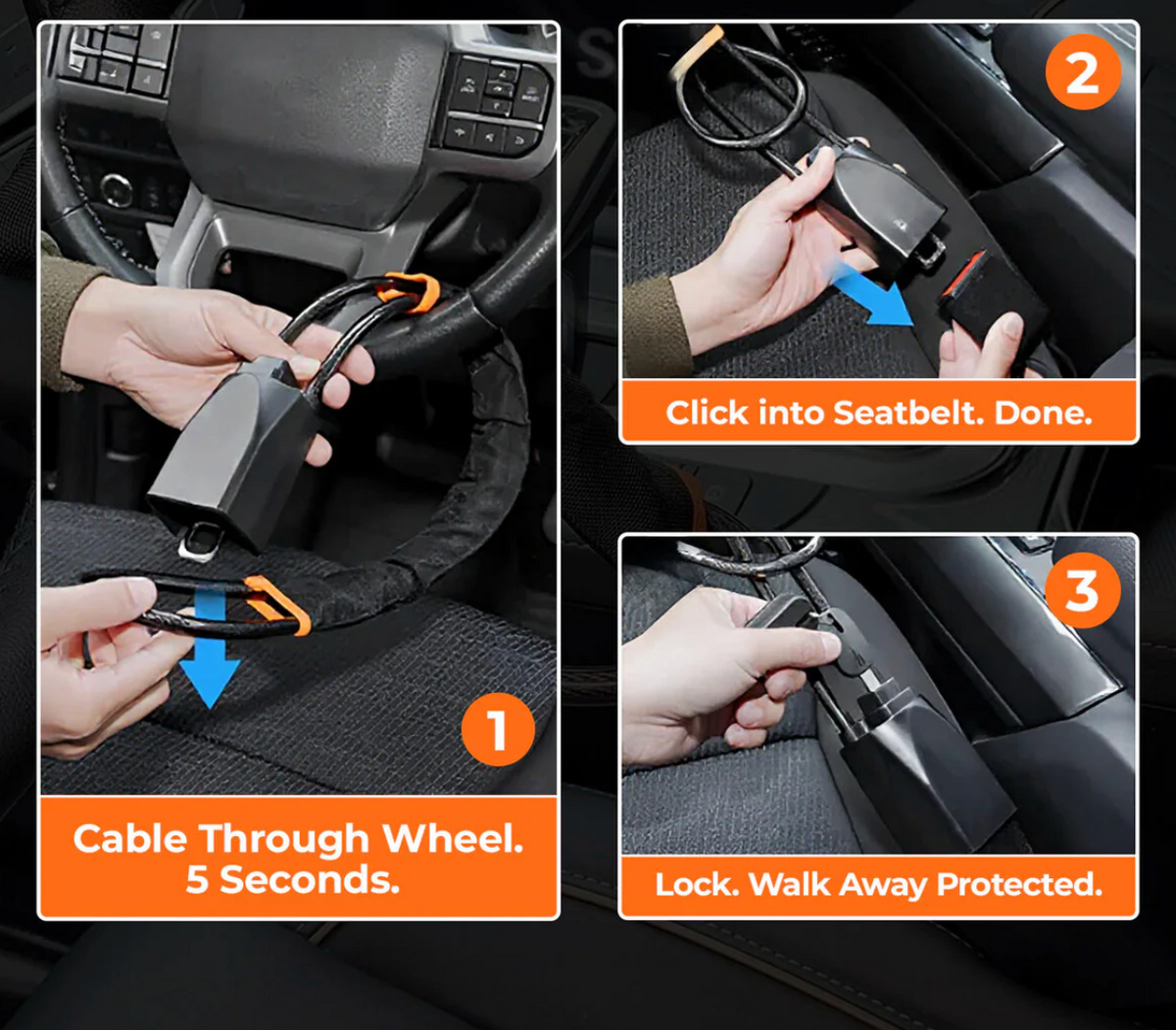 1
Cable Through Wheel.
5 Seconds.

2
Click into Seatbelt. Done.

3
Lock. Walk Away Protected.